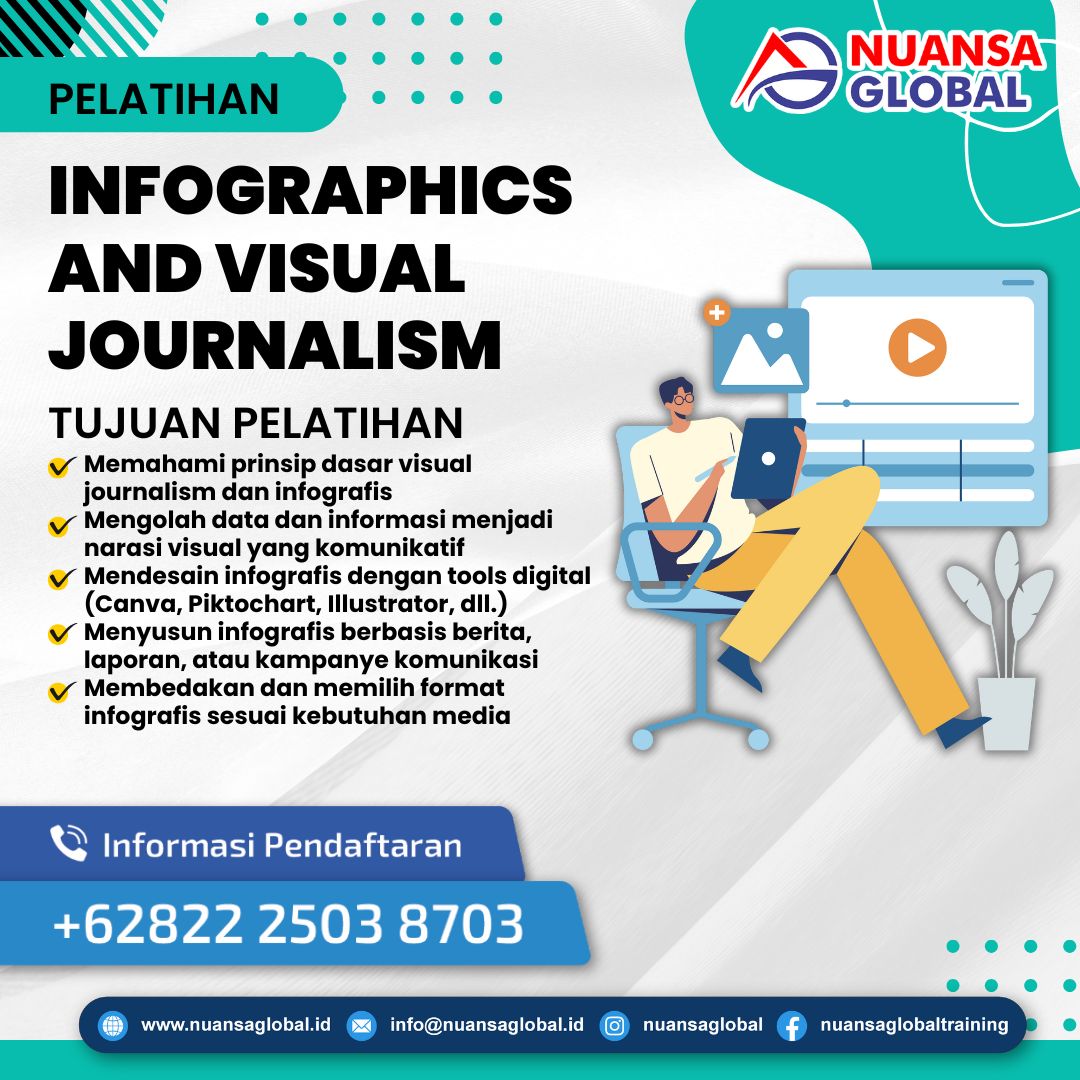 NUANSA GLOBAL

PELATIHAN

INFOGRAPHICS AND VISUAL JOURNALISM

TUJUAN PELATIHAN

Memahami prinsip dasar visual journalism dan infografis

Mengolah data dan informasi menjadi narasi visual yang komunikatif

Mendesain infografis dengan tools digital (Canva, Piktochart, Illustrator, dll.)

Menyusun infografis berbasis berita, laporan, atau kampanye komunikasi

Membedakan dan memilih format infografis sesuai kebutuhan media

Informasi Pendaftaran

+62822 2503 8703

www.nuansaglobal.id info@nuansaglobal.id nuansaglobal nuansaglobaltraining